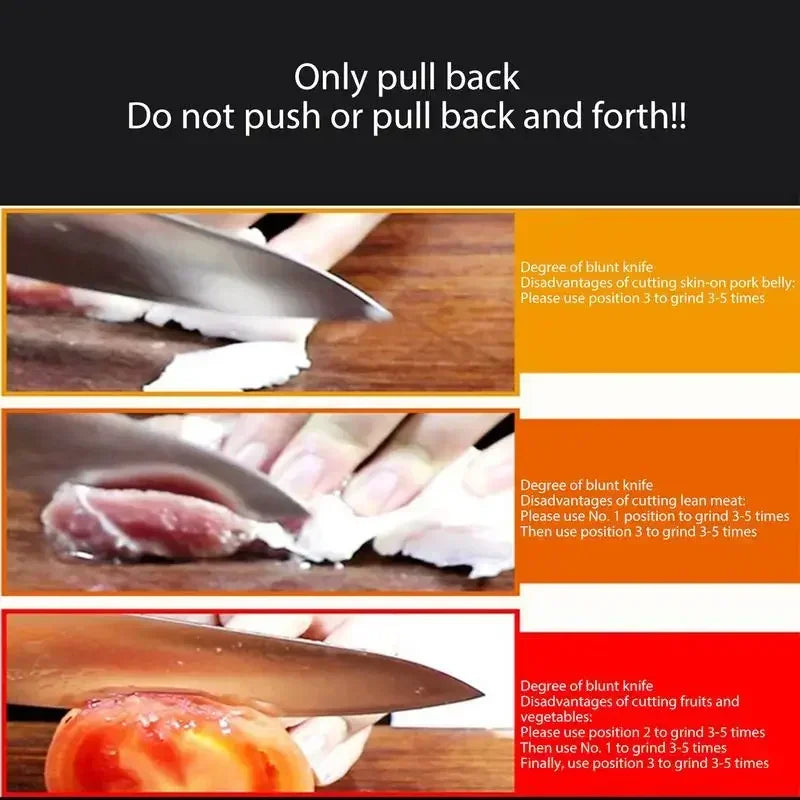 Only pull back
Do not push or pull back and forth!!

Degree of blunt knife
Disadvantages of cutting skin-on pork belly:
Please use position 3 to grind 3-5 times

Degree of blunt knife
Disadvantages of cutting lean meat:
Please use No. 1 position to grind 3-5 times
Then use position 3 to grind 3-5 times

Degree of blunt knife
Disadvantages of cutting fruits and vegetables:
Please use position 2 to grind 3-5 times
Then use No. 1 to grind 3-5 times
Finally, use position 3 to grind 3-5 times